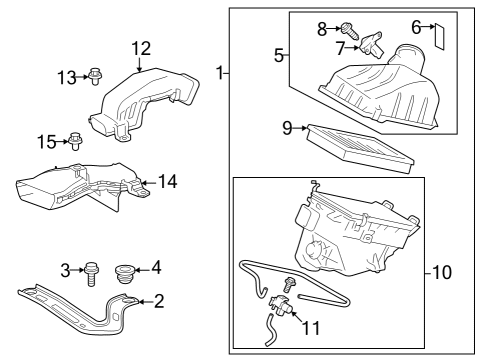 12
13
15
14
3
4
2
1
5
8
7
6
9
10
11