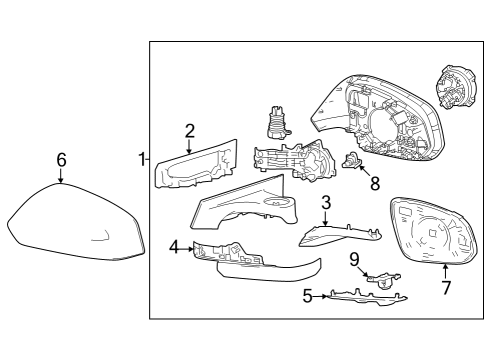 6
1
2
8
3
4
9
7
5