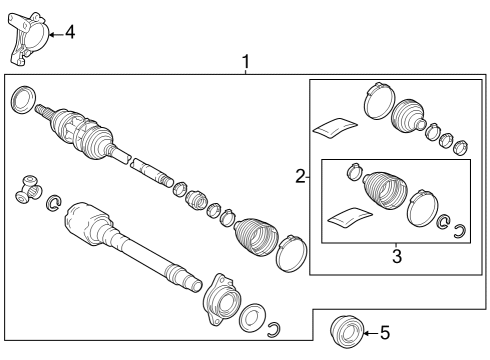 4
1
2
3
5