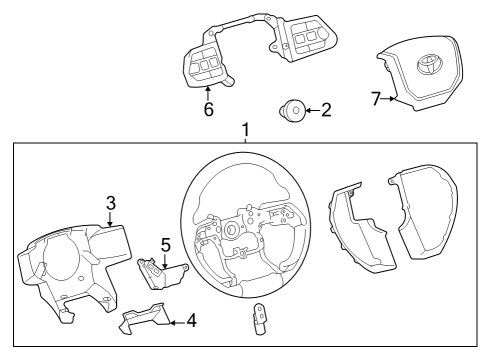 6
2
7
1
3
5
4