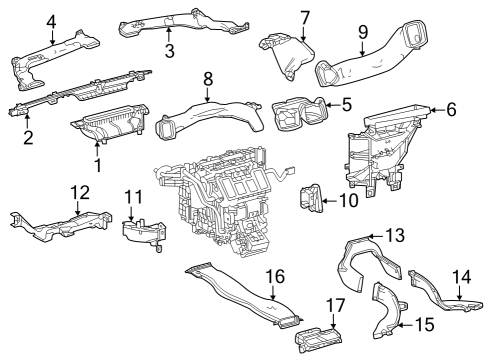 4
3
7
9
8
5
6
2
1
12
11
10
13
16
14
17
15