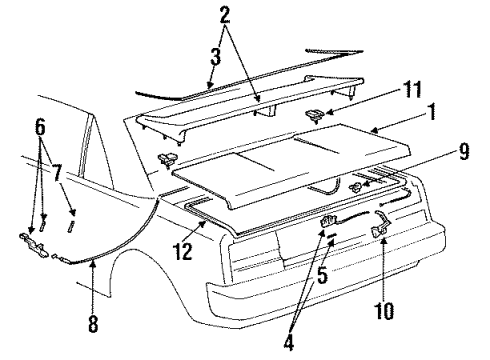 2
3
11
1
6
7
9
12
5
10
8
4