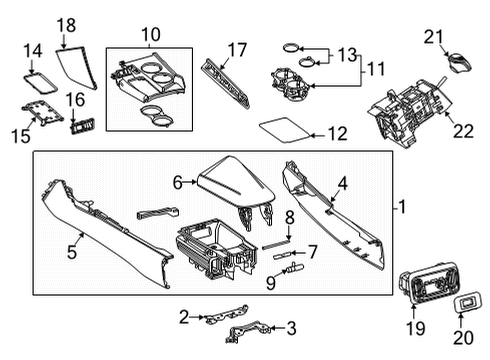 18
14
10
17
13
11
21
16
15
12
22
6
4
1
8
5
7
9
2
3
19
20