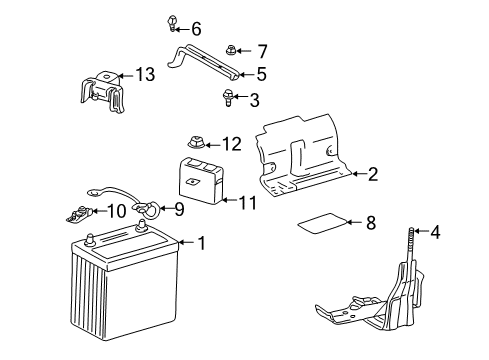 6
7
13
5
3
12
2
11
10
9
8
4
1