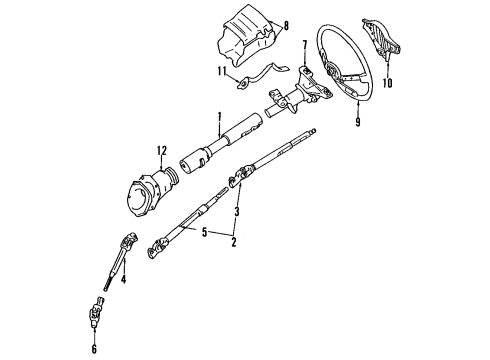 8
7
11
10
9
1
12
3
5
2
4
6