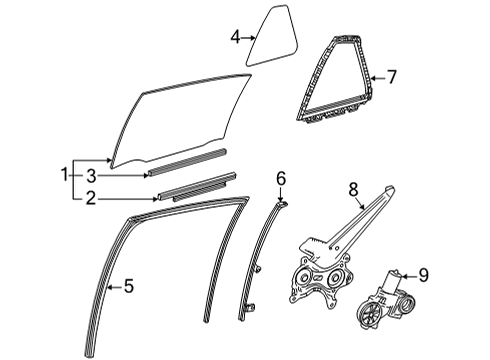 4
7
1
3
2
6
8
5
9