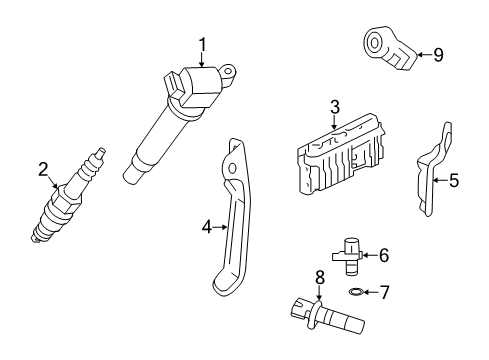 1
9
3
2
5
4
6
8
7