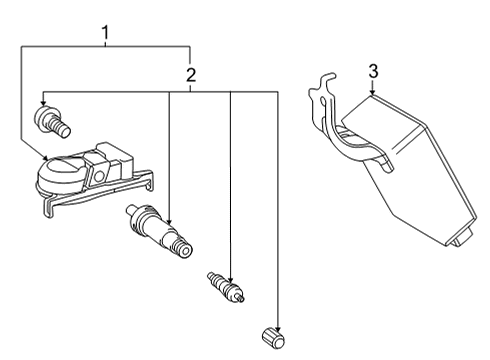 1
2
3