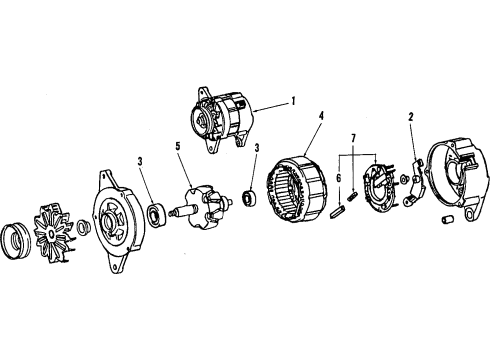 1
4
2
7
5
3
3
6