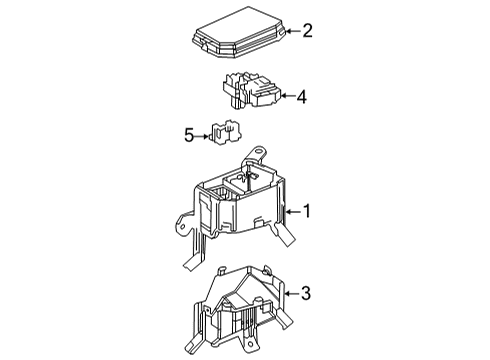 2
4
5
1
3