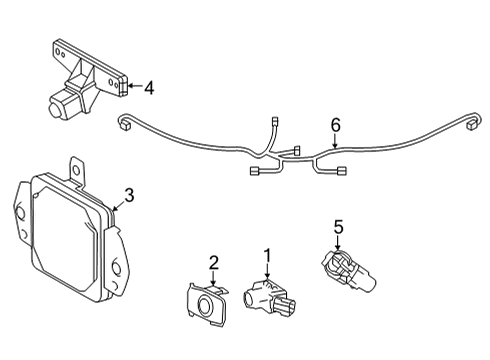 4
6
3
5
2
1