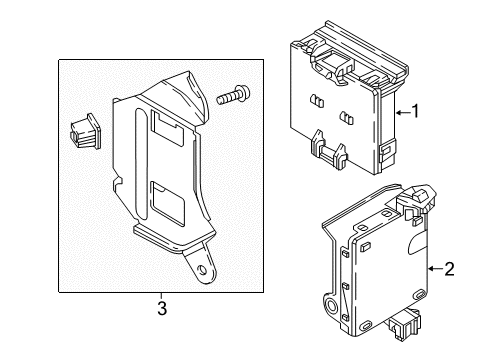 1
2
3