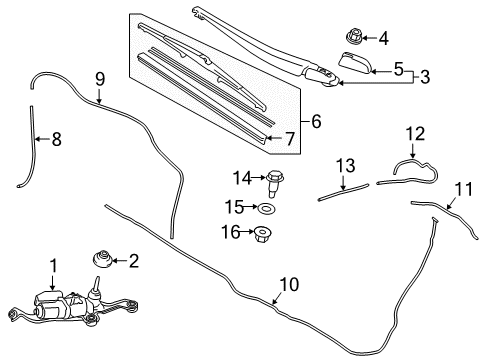 4
5
3
9
6
8
7
12
13
14
11
15
16
1
2
10