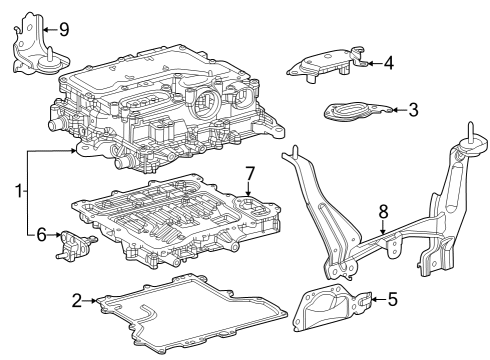 9
4
3
1
7
8
6
2
5