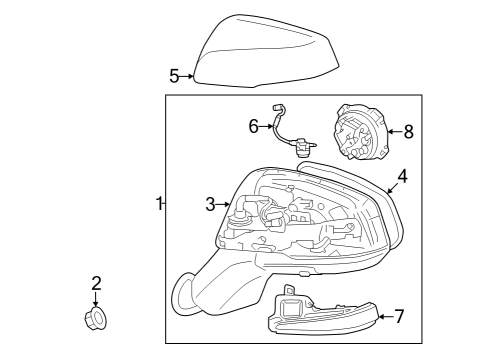 5
6
8
4
1
3
2
7