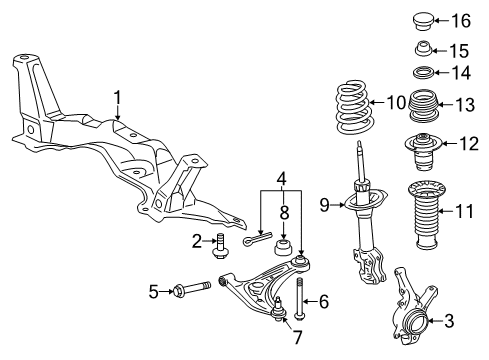 16
15
14
1
10
13
12
4
8
9
11
2
5
6
7
3