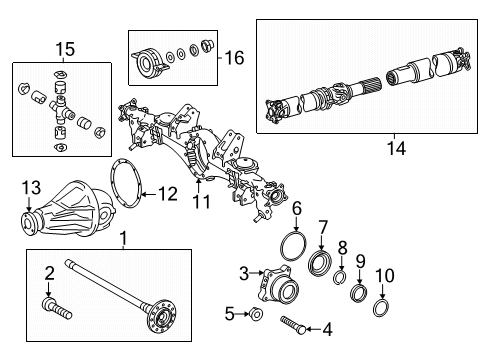 15
16
14
13
12
11
6
7
8
9
10
1
2
3
5
4