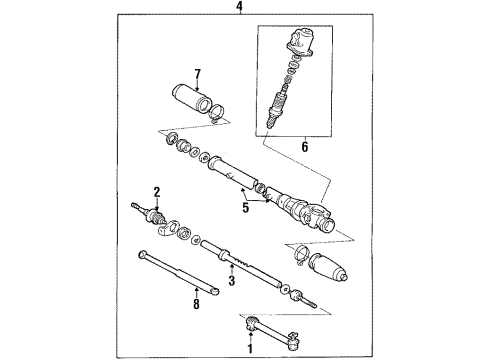 4
7
6
2
5
3
8
1