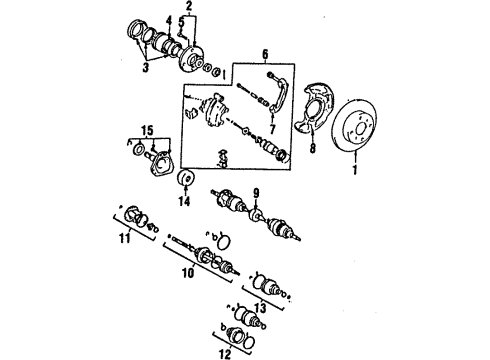 2
4
5
3
6
7
8
1
15
14
9
11
10
13
12