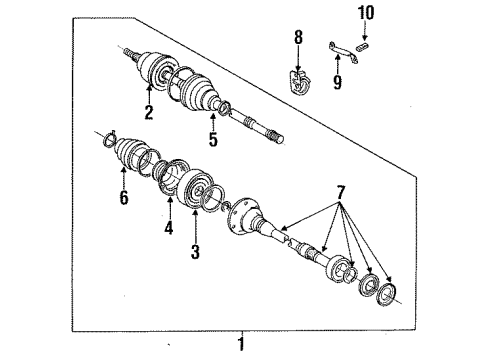 10
8
9
2
5
6
4
3
7
1