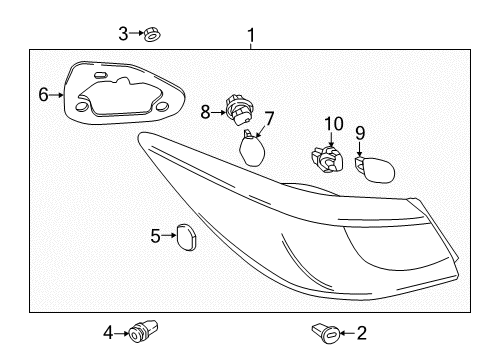 3
1
6
8
7
10
9
5
4
2