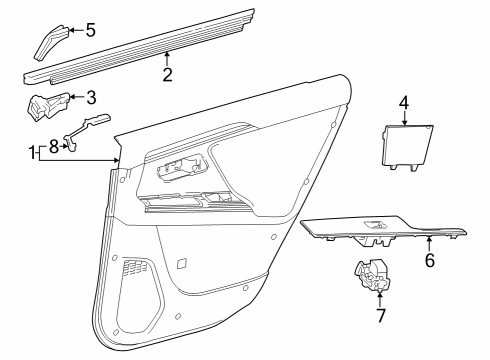 5
2
3
4
1
8
6
7