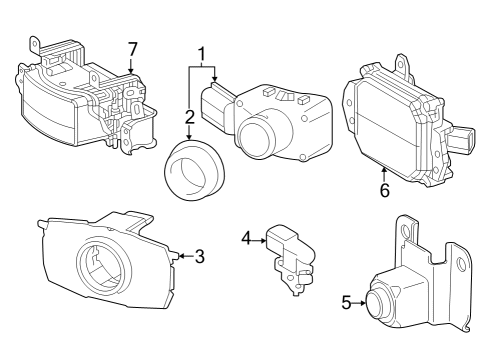 7
1
2
6
3
4
5