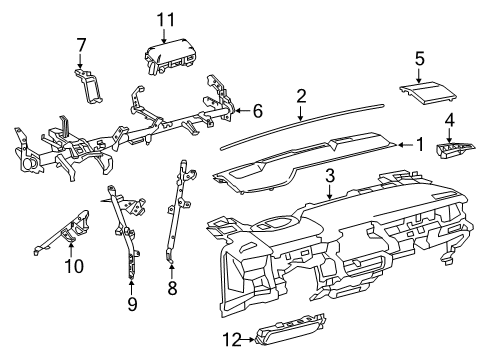 11
7
5
2
6
4
1
3
10
9
8
12