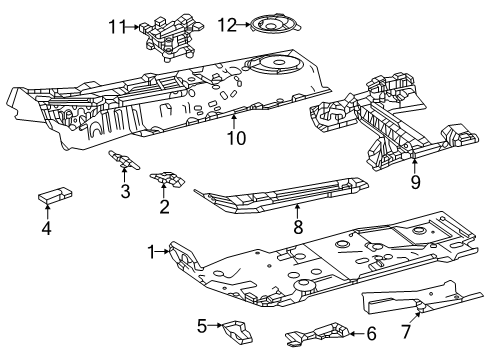 11
12
10
9
3
2
4
8
1
5
6
7