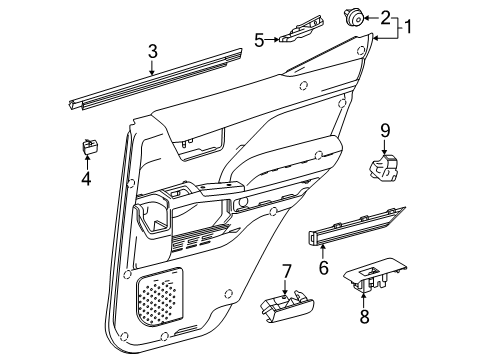 2
1
5
3
9
4
6
7
8