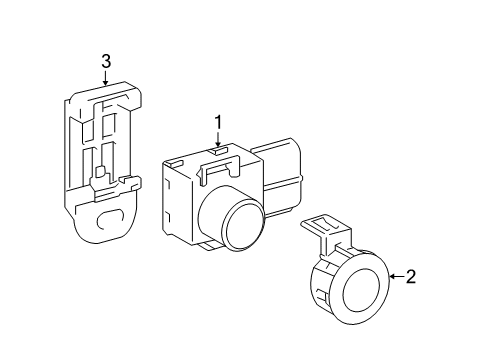 3
1
2