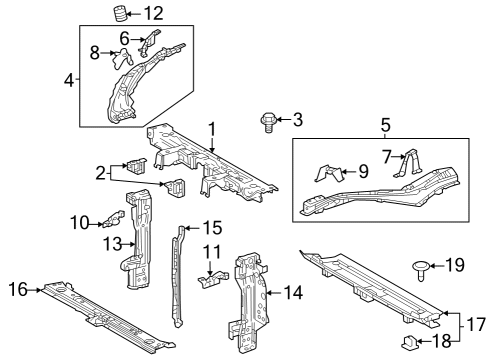 12
6
8
4
3
1
5
7
9
2
10
15
13
11
19
16
14
17
18