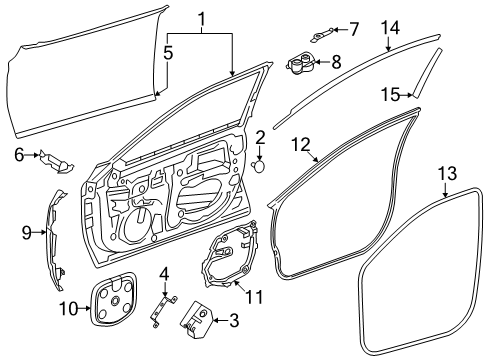 1
5
7
14
8
15
2
12
6
13
9
4
11
10
3