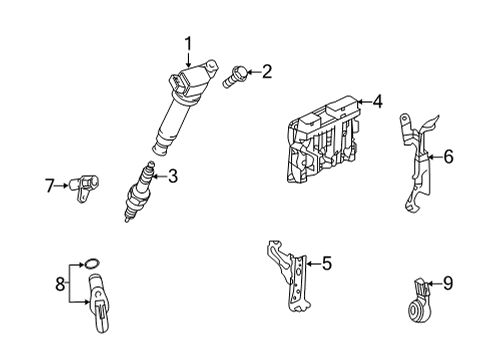 1
2
4
6
7
3
8
5
9