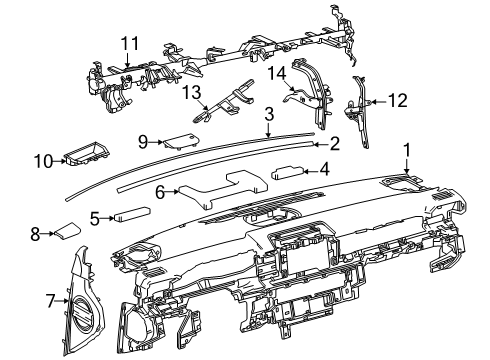 11
14
13
12
3
9
2
10
1
4
6
5
8
7