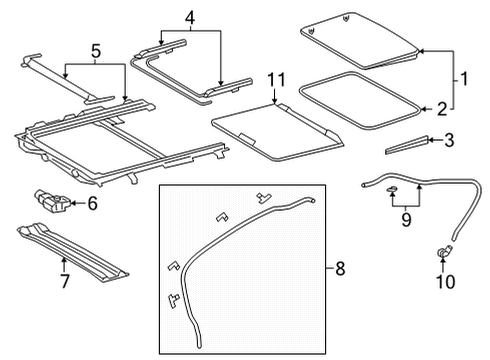 4
5
11
1
2
3
6
9
7
8
10