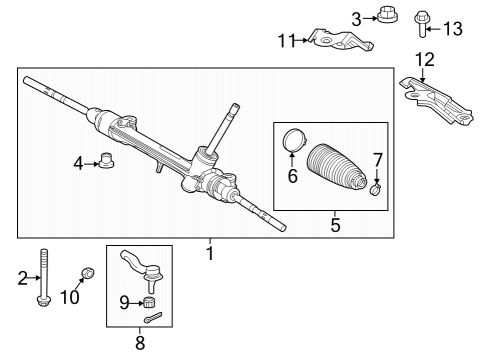 3
13
11
12
4
6
7
5
1
2
10
9
8