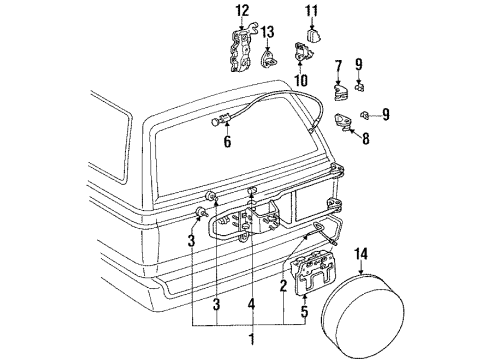 12
13
11
10
7
9
9
8
6
3
3
4
2
5
14
1