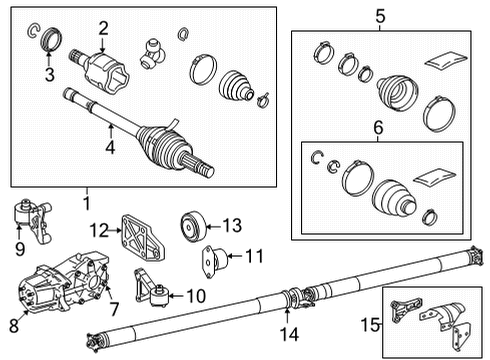 2
3
4
1
5
6
9
12
13
11
10
7
8
14
15