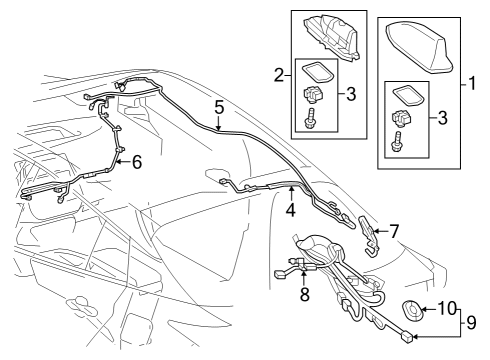 2
3
1
3
5
6
4
7
8
10
9