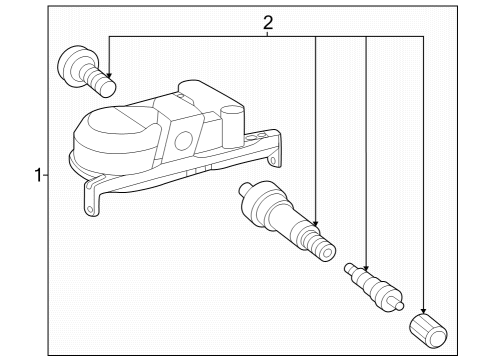 2
1