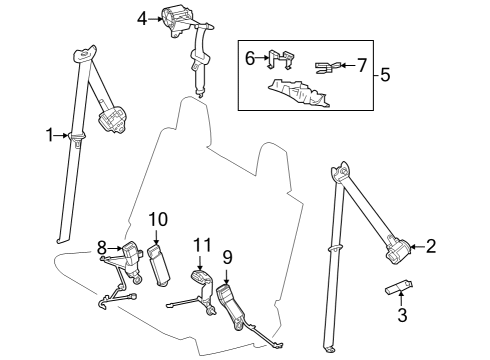 4
6
7
5
1
10
8
11
9
2
3