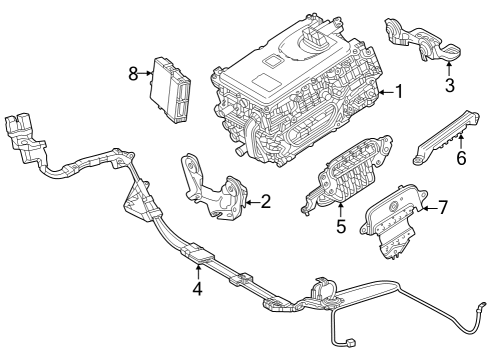 8
1
3
6
2
5
7
4