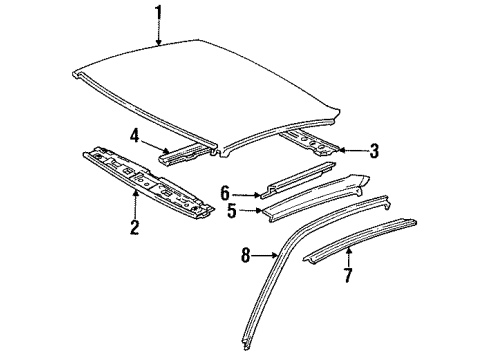 1
4
3
2
6
5
8
7