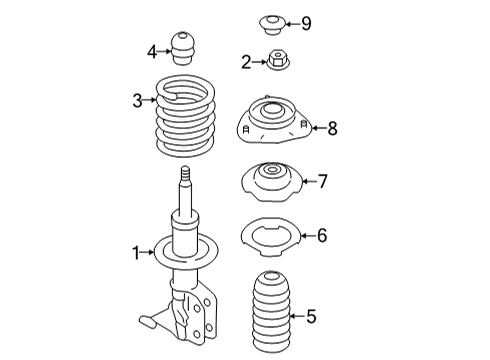 9
4
2
3
8
7
1
6
5