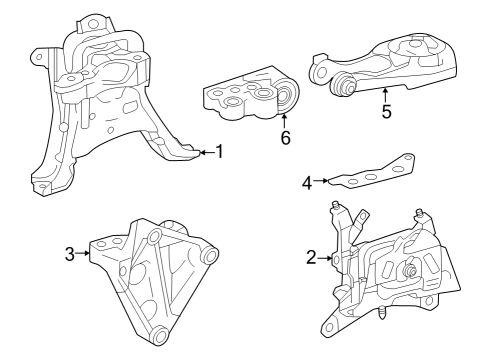 5
6
1
4
3
2