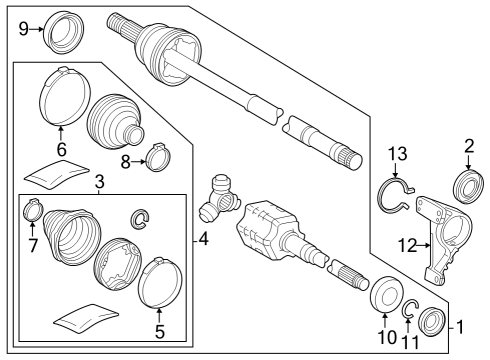 9
6
8
3
7
4
5
13
2
12
10
11
1