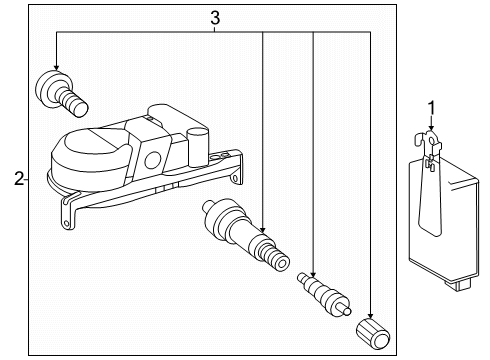 3
1
2