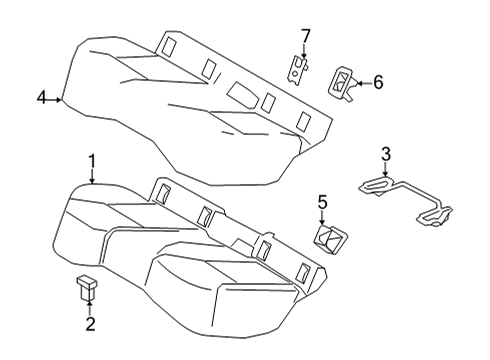 7
6
4
3
1
5
2