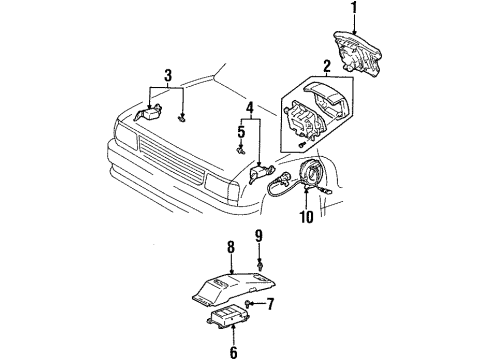 1
2
3
4
5
10
9
8
7
6